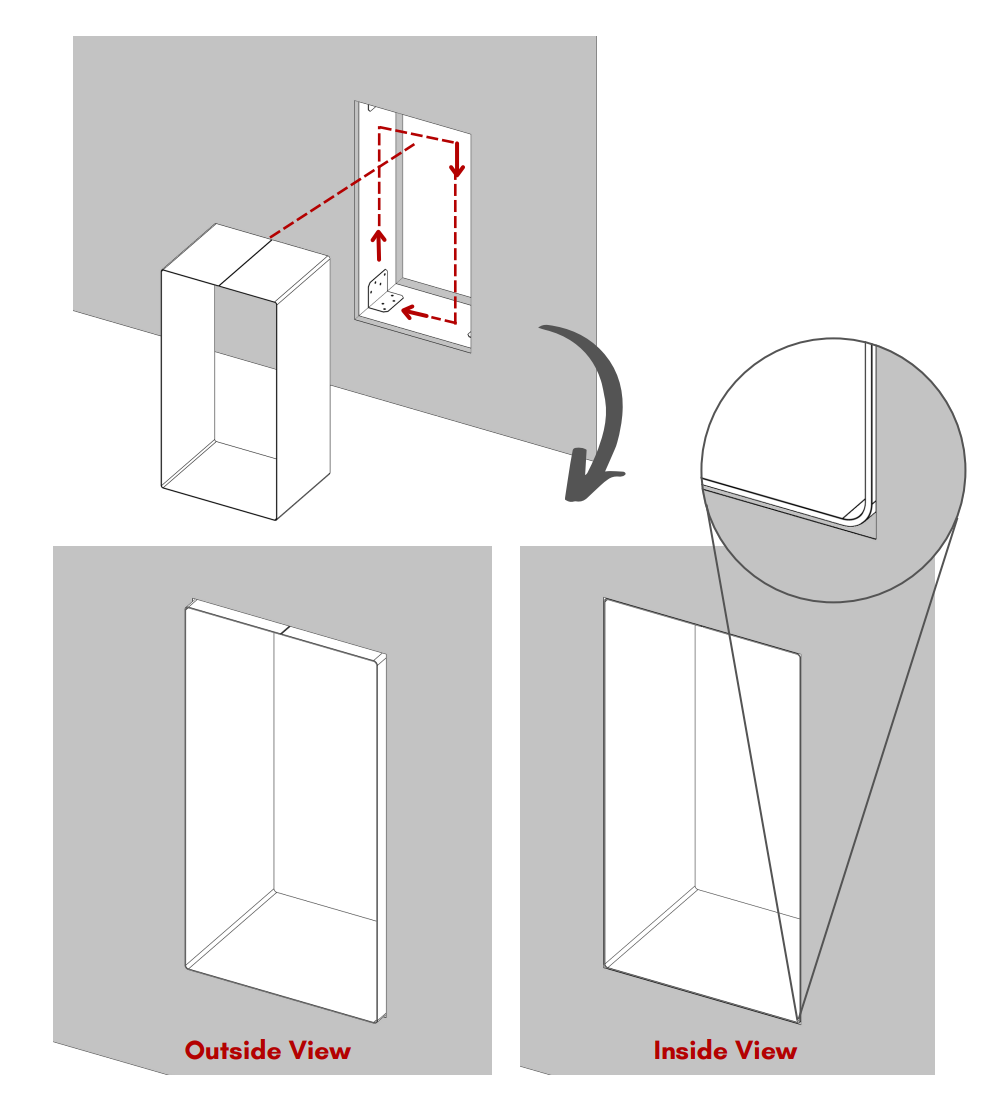 Outside View

Inside View